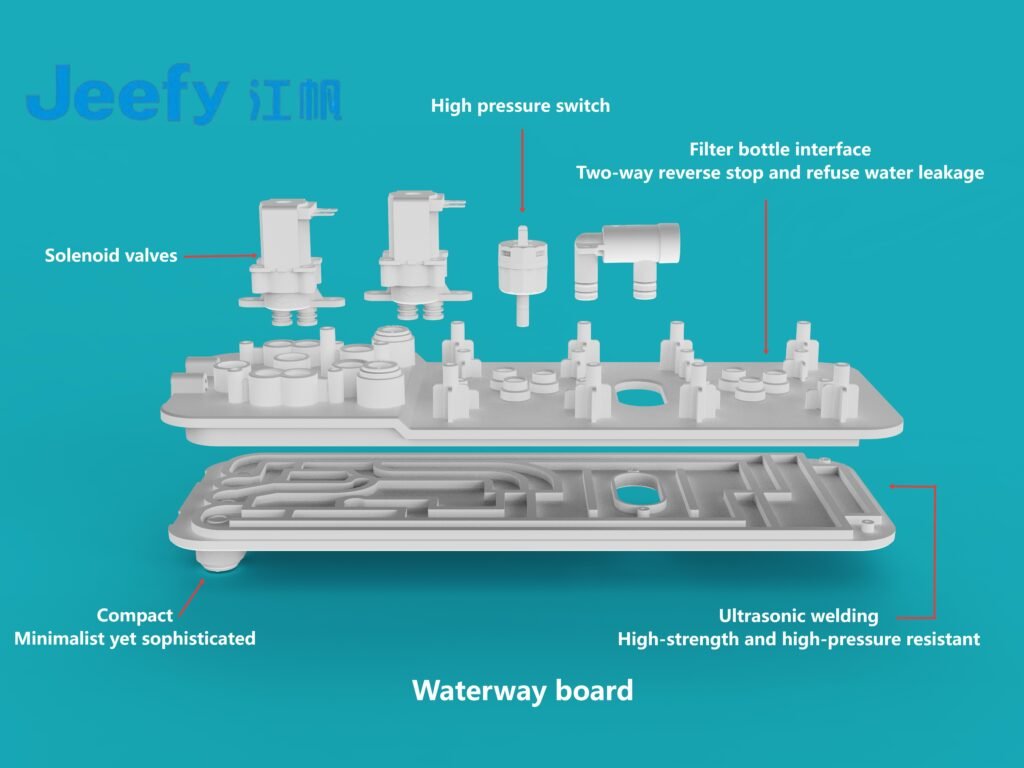 Jeefy 江帆

High pressure switch

Filter bottle interface
Two-way reverse stop and refuse water leakage

Solenoid valves

Compact
Minimalist yet sophisticated

Ultrasonic welding
High-strength and high-pressure resistant

Waterway board